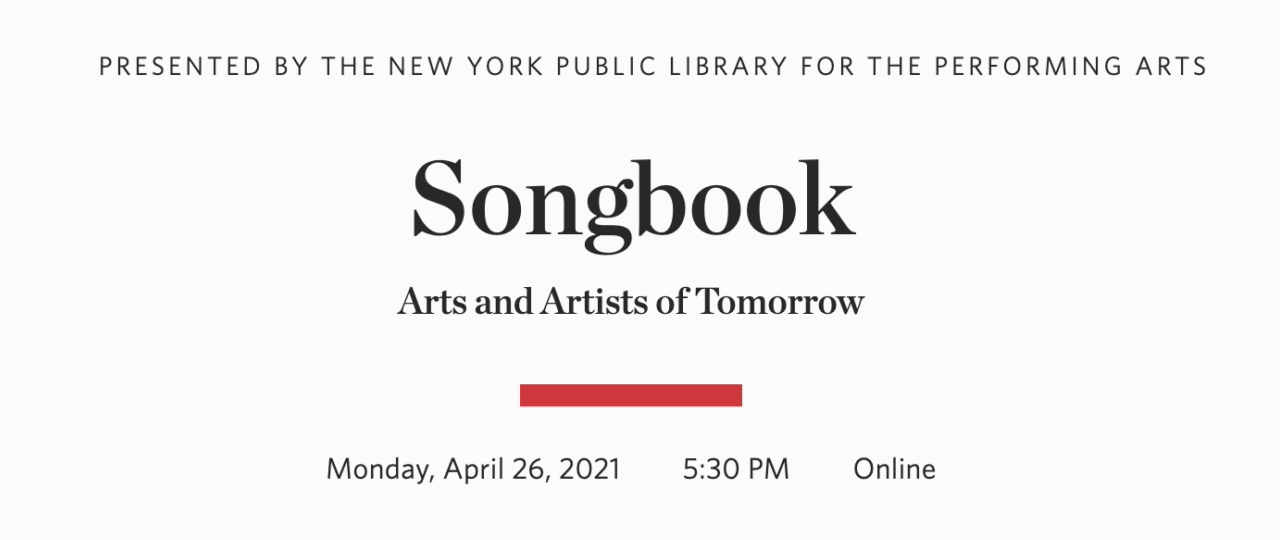 PRESENTED BY THE NEW YORK PUBLIC LIBRARY FOR THE PERFORMING ARTS

Songbook

Arts and Artists of Tomorrow

Monday, April 26, 2021 5:30 PM Online